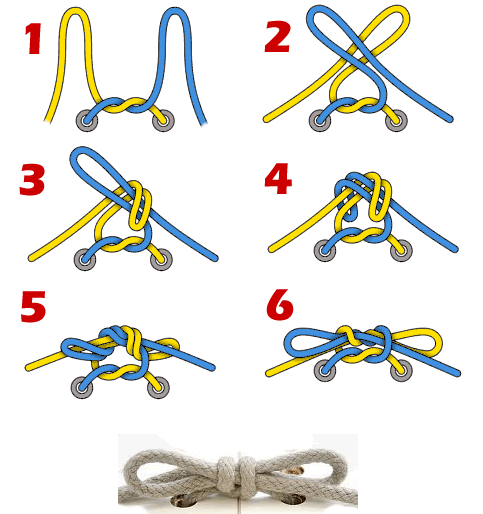 1
2
3
4
5
6